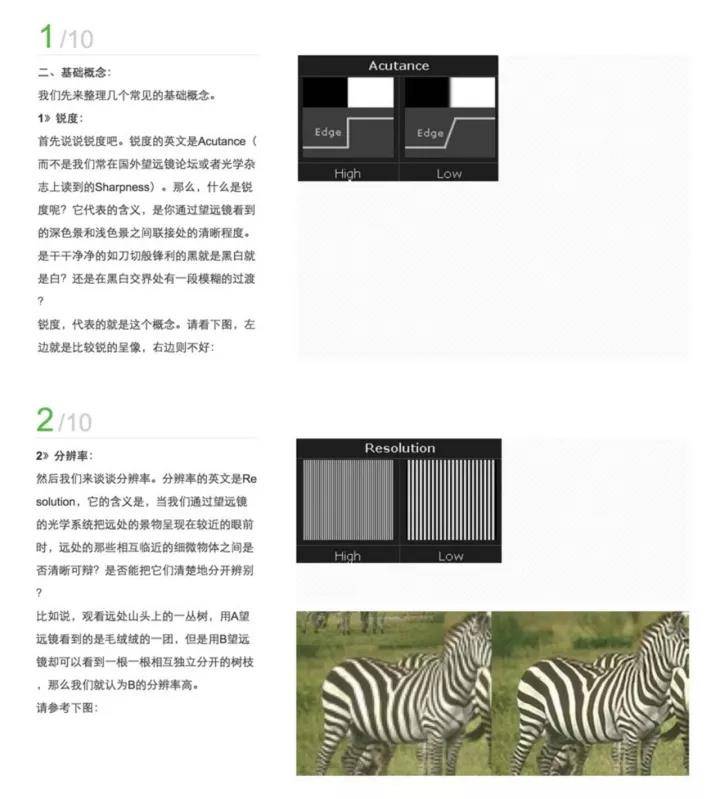 1/10

二、基础概念：
我们先来整理几个常见的基础概念。
1》锐度：
首先说说锐度吧。锐度的英文是Acutance（而不是我们常在国外望远镜论坛或者光学杂志上读到的Sharpness）。那么，什么是锐度呢？它代表的含义，是你通过望远镜看到的深色景和浅色景之间联接处的清晰程度。是干干净净的如刀切般锋利的黑就是黑白就是白？还是在黑白交界处有一段模糊的过渡？
锐度，代表的就是这个概念。请看下图，左边就是比较锐的呈像，右边则不好：

Acutance
Edge
Edge
High
Low

2/10

2》分辨率：
然后我们来谈谈分辨率。分辨率的英文是Resolution，它的含义是，当我们通过望远镜的光学系统把远处的景物呈现在较近的眼前时，远处的那些相互临近的细微物体之间是否清晰可辩？是否能把它们清楚地分开辨别？
比如说，观看远处山头上的一丛树，用A望远镜看到的是毛绒绒的一团，但是用B望远镜却可以看到一根一根相互独立分开的树枝，那么我们就认为B的分辨率高。
请参考下图：

Resolution
High
Low